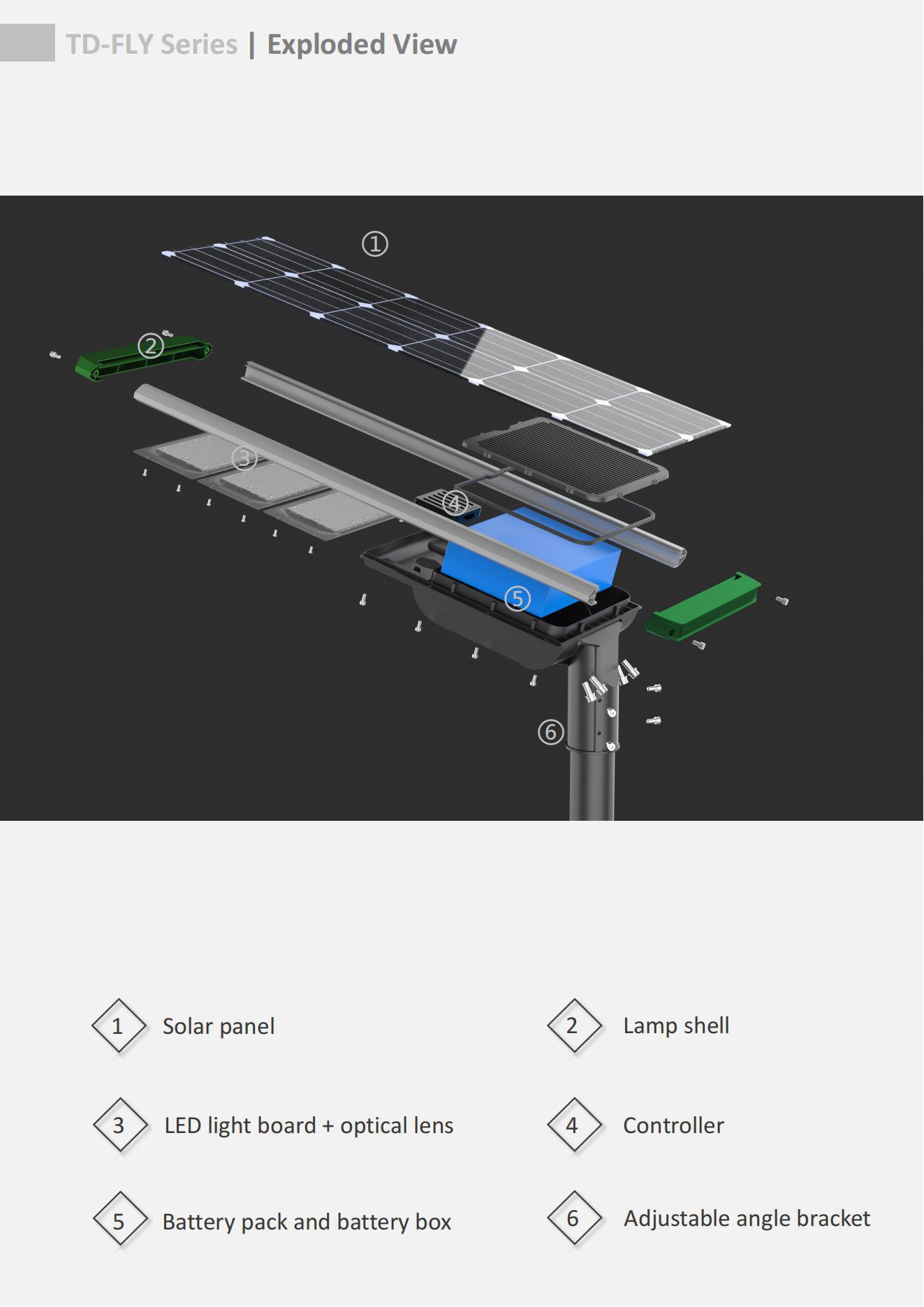 TD-FLY Series | Exploded View

①

②

③

④

⑤

⑥

1 Solar panel

2 Lamp shell

3 LED light board + optical lens

4 Controller

5 Battery pack and battery box

6 Adjustable angle bracket